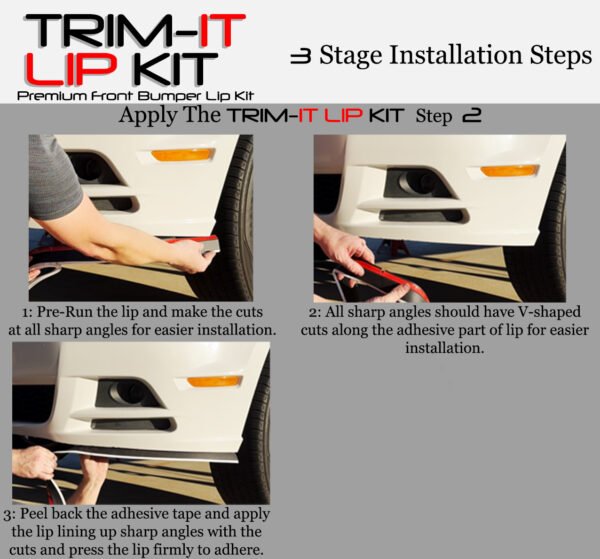 TRIM-IT LIP KIT
Premium Front Bumper Lip Kit

3 Stage Installation Steps

Apply The TRIM-IT LIP KIT Step 2

1: Pre-Run the lip and make the cuts at all sharp angles for easier installation.

2: All sharp angles should have V-shaped cuts along the adhesive part of lip for easier installation.

3: Peel back the adhesive tape and apply the lip lining up sharp angles with the cuts and press the lip firmly to adhere.